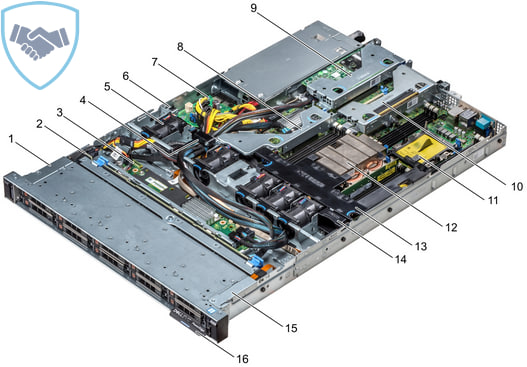 9
8
7
6
5
4
3
2
1
10
11
12
13
14
15
16
DELL